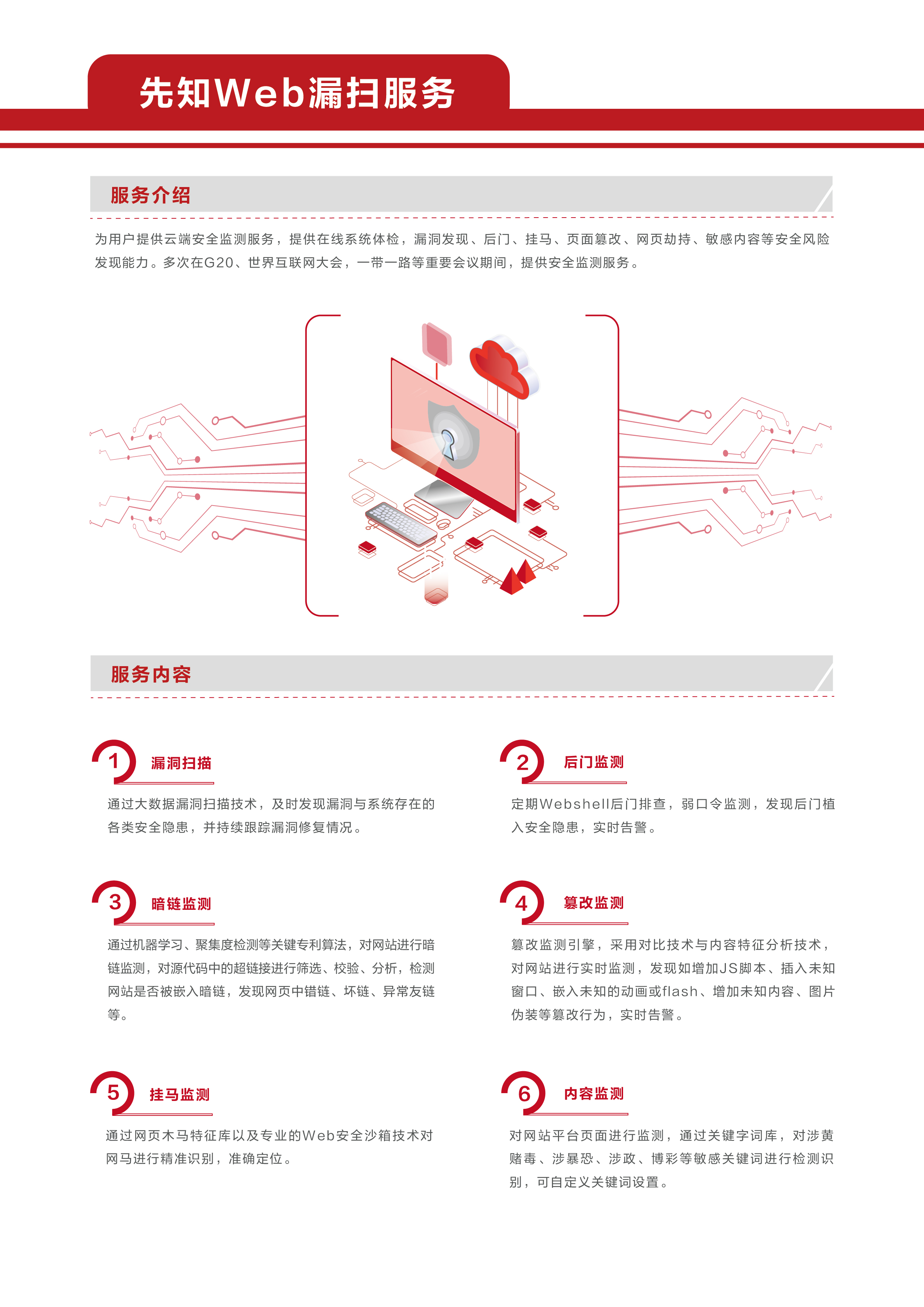 先知Web漏扫服务

服务介绍

为用户提供云端安全监测服务，提供在线系统体检，漏洞发现、后门、挂马、页面篡改、网页劫持、敏感内容等安全风险发现能力。多次在G20、世界互联网大会，一带一路等重要会议期间，提供安全监测服务。

服务内容

1 漏洞扫描

通过大数据漏洞扫描技术，及时发现漏洞与系统存在的各类安全隐患，并持续跟踪漏洞修复情况。

2 后门监测

定期Webshell后门排查，弱口令监测，发现后门植入安全隐患，实时告警。

3 暗链监测

通过机器学习、聚集度检测等关键专利算法，对网站进行暗链监测，对源代码中的超链接进行筛选、校验、分析，检测网站是否被嵌入暗链，发现网页中错链、坏链、异常友链等。

4 篡改监测

篡改监测引擎，采用对比技术与内容特征分析技术，对网站进行实时监测，发现如增加JS脚本、插入未知窗口、嵌入未知的动画或flash、增加未知内容、图片伪装等篡改行为，实时告警。

5 挂马监测

通过网页木马特征库以及专业的Web安全沙箱技术对网马进行精准识别，准确定位。

6 内容监测

对网站平台页面进行监测，通过关键字词库，对涉黄赌毒、涉暴恐、涉政、博彩等敏感关键词进行检测识别，可自定义关键词设置。